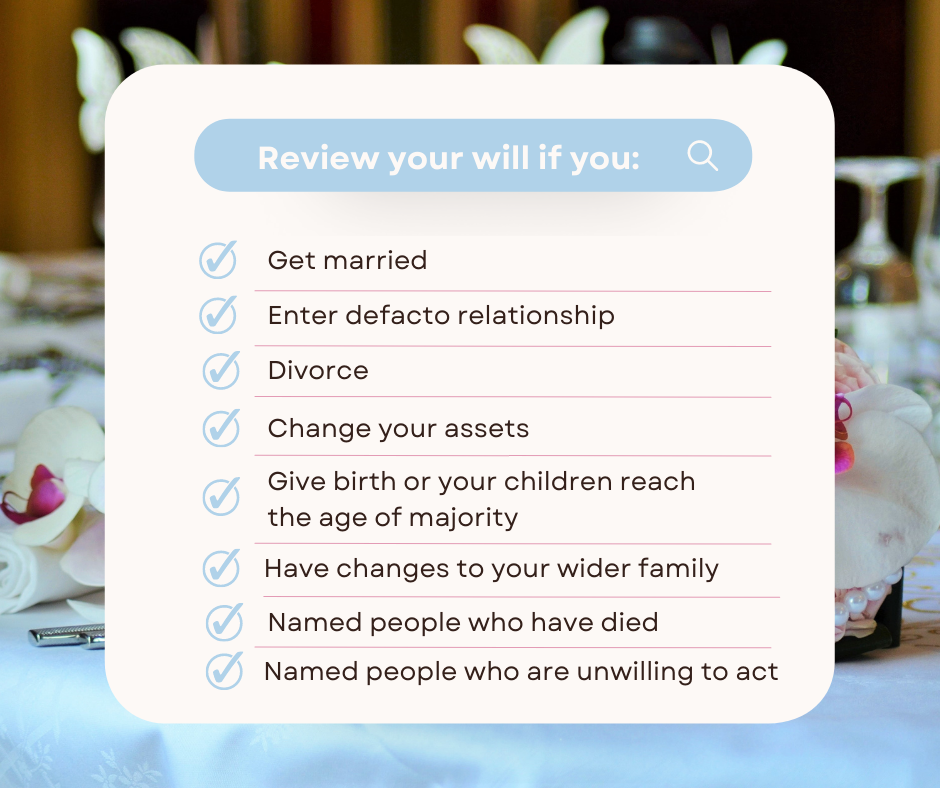 Review your will if you:

Get married

Enter defacto relationship

Divorce

Change your assets

Give birth or your children reach the age of majority

Have changes to your wider family

Named people who have died

Named people who are unwilling to act