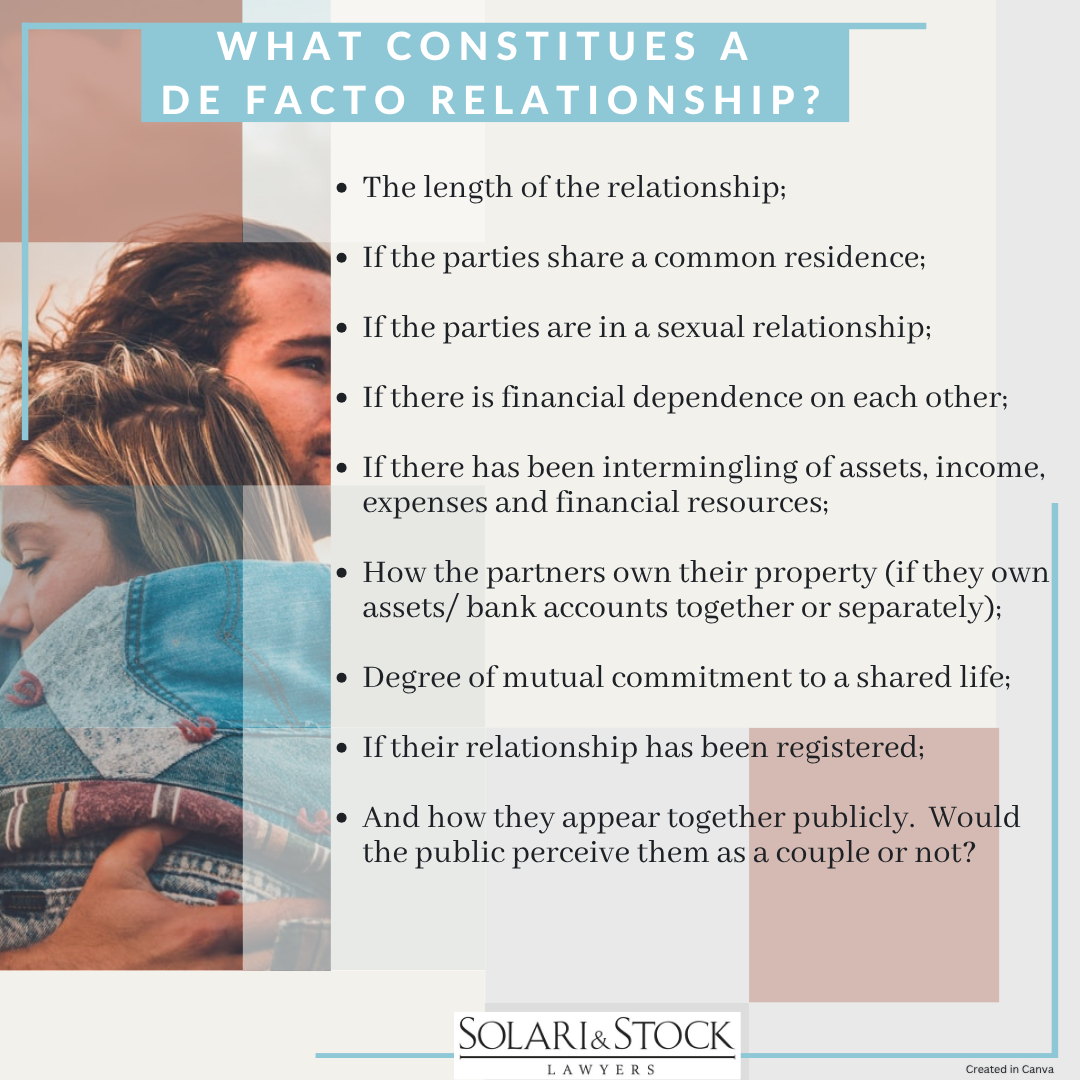 WHAT CONSTITUES A DE FACTO RELATIONSHIP?

- The length of the relationship;
- If the parties share a common residence;
- If the parties are in a sexual relationship;
- If there is financial dependence on each other;
- If there has been intermingling of assets, income, expenses and financial resources;
- How the partners own their property (if they own assets/ bank accounts together or separately);
- Degree of mutual commitment to a shared life;
- If their relationship has been registered;
- And how they appear together publicly. Would the public perceive them as a couple or not?

SOLARI & STOCK
LAWYERS

Created in Canva